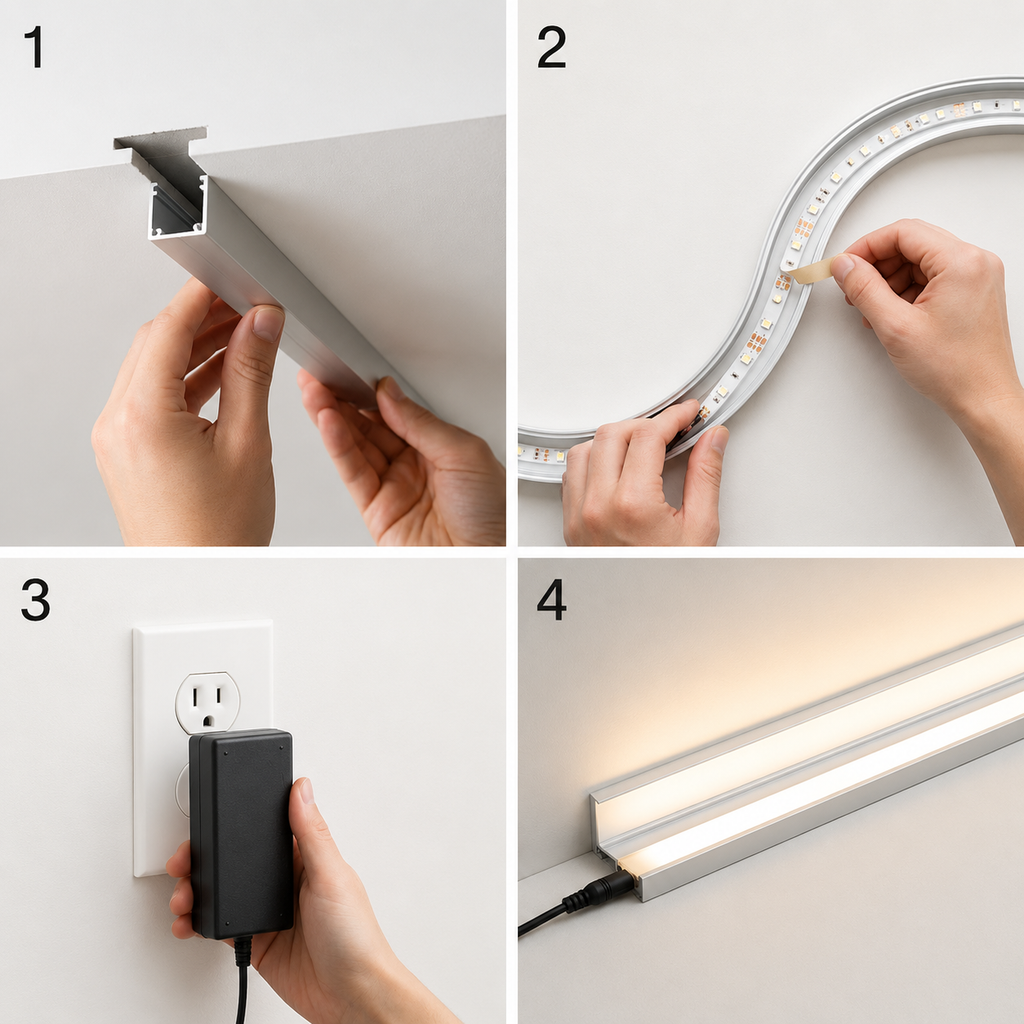 1

2

3

4